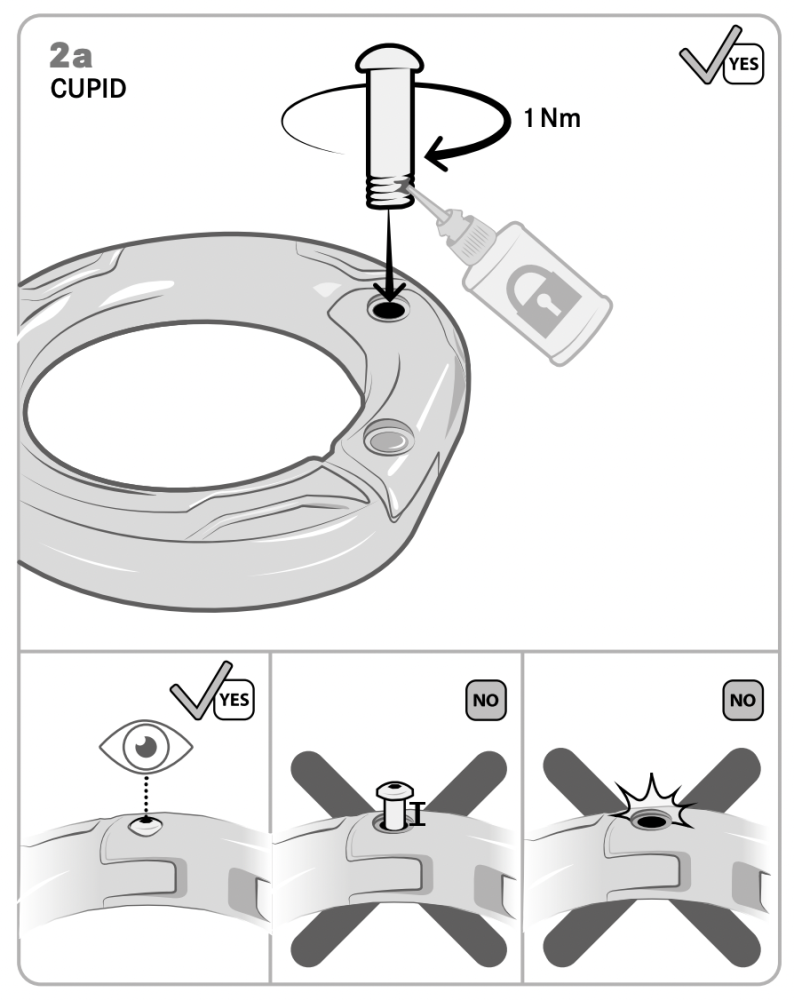 2a
CUPID

YES

1 Nm

YES

NO

NO