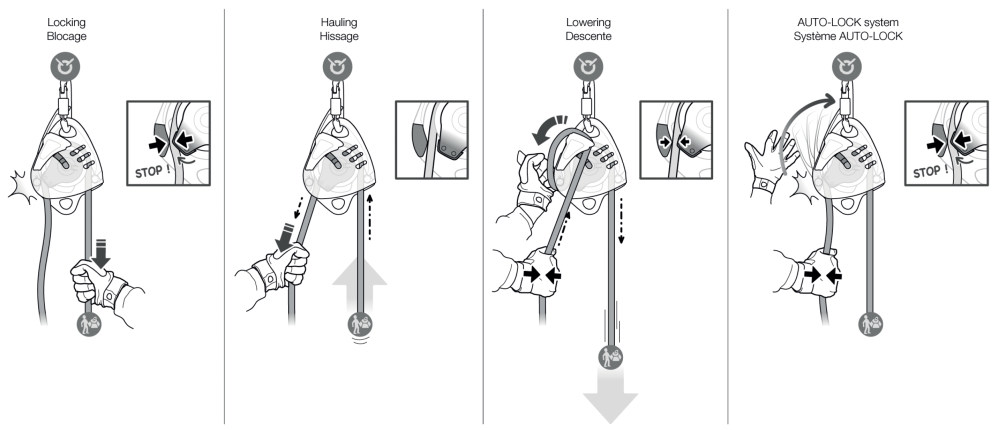 Locking
Blocage

STOP !

Hauling
Hissage

Lowering
Descente

AUTO-LOCK system
Système AUTO-LOCK

STOP !