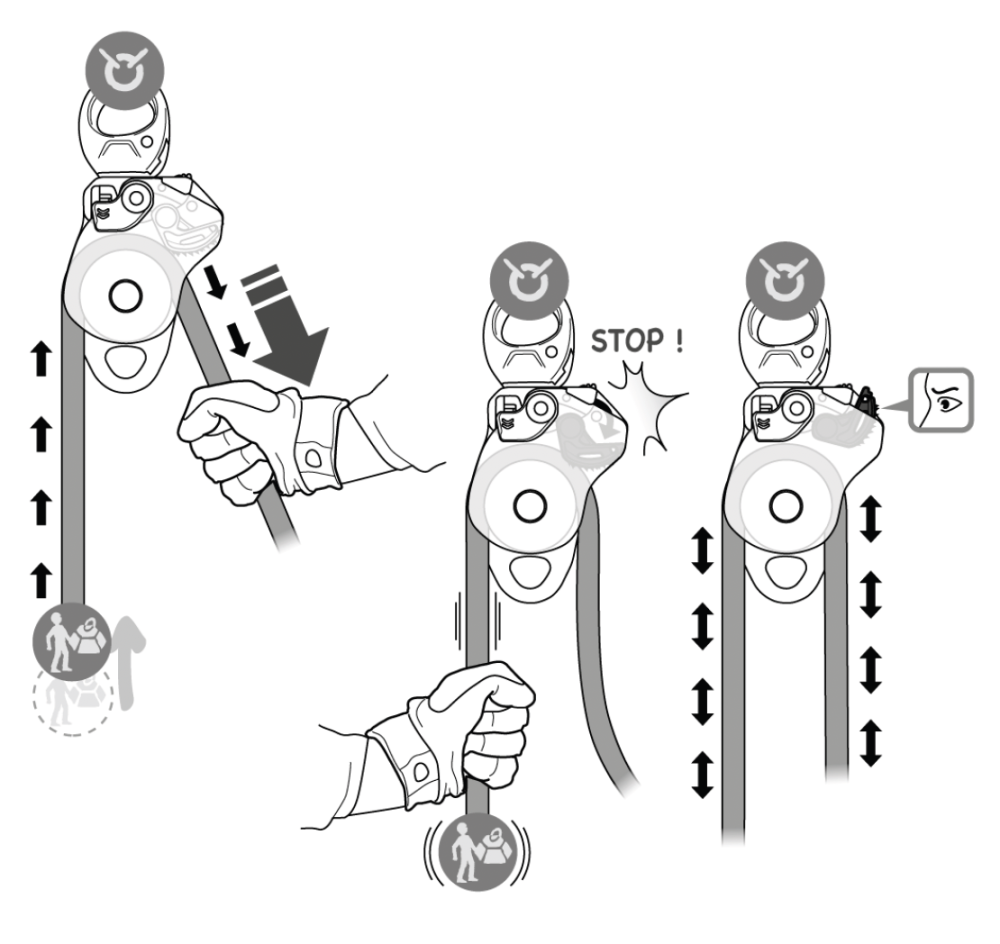 STOP !