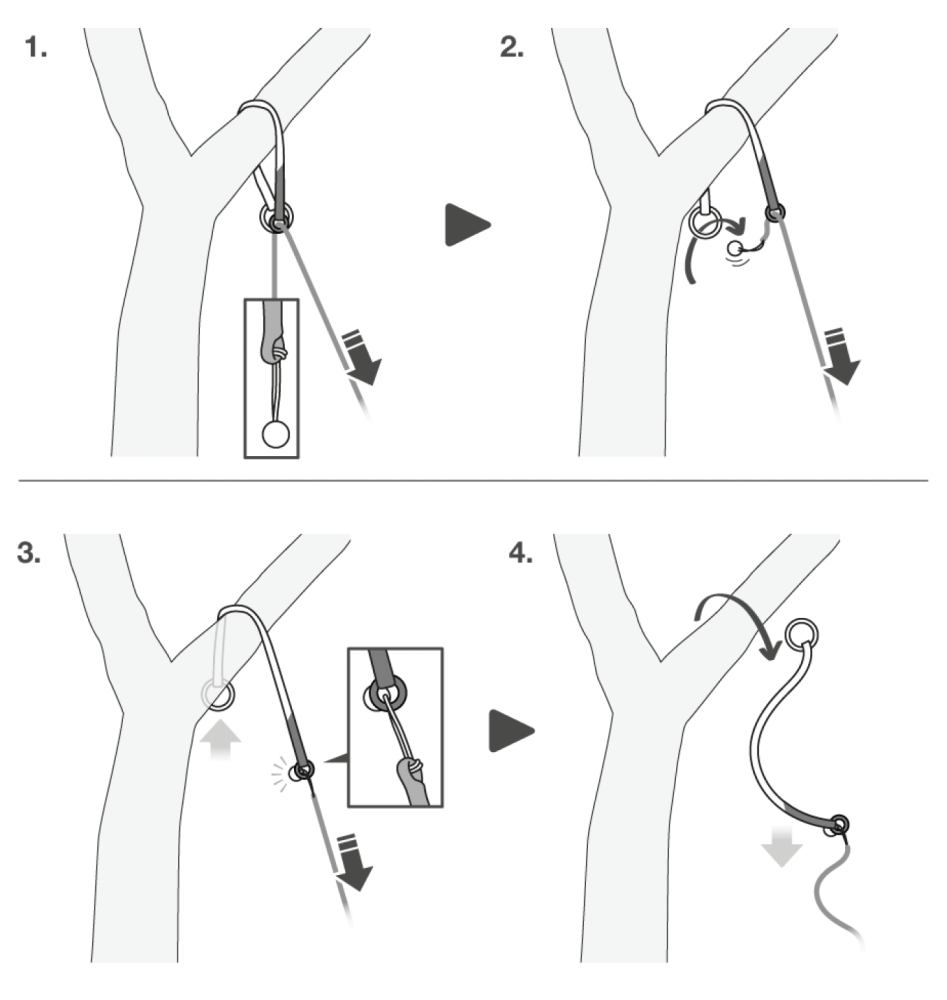 1.

2.

3.

4.