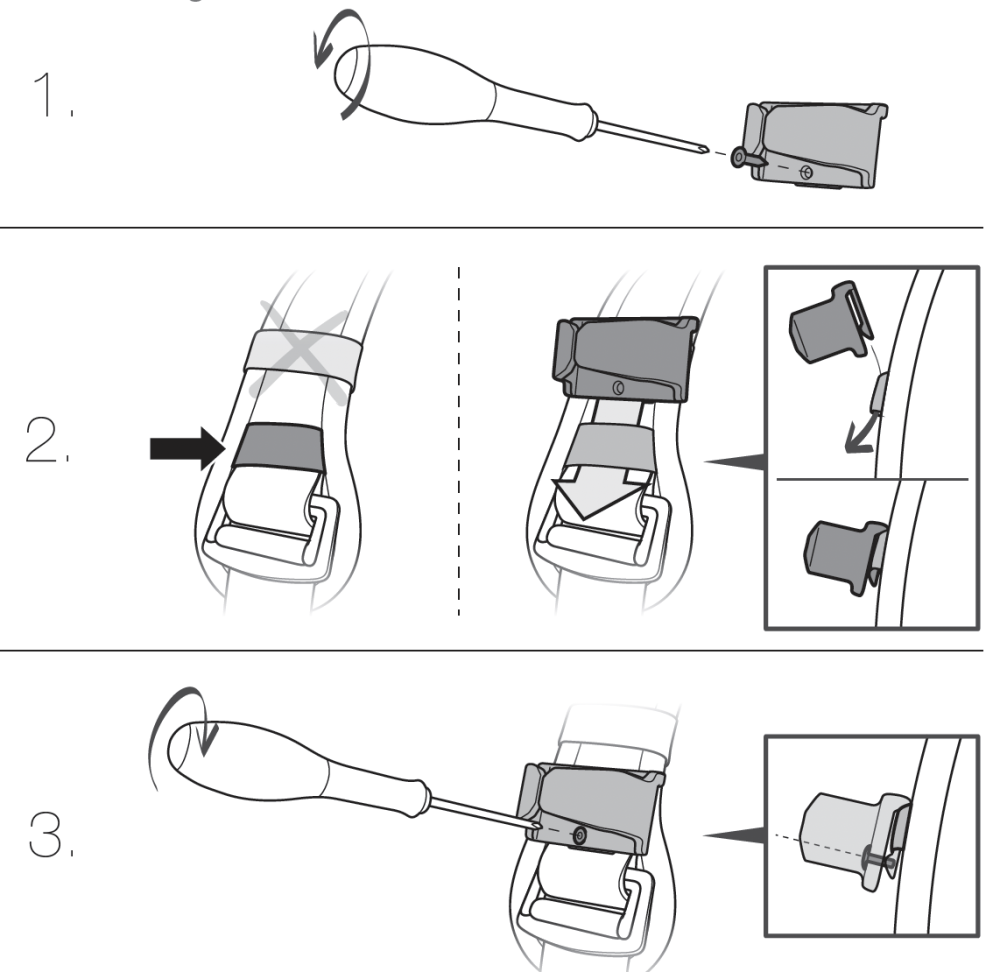 1.

2.

3.