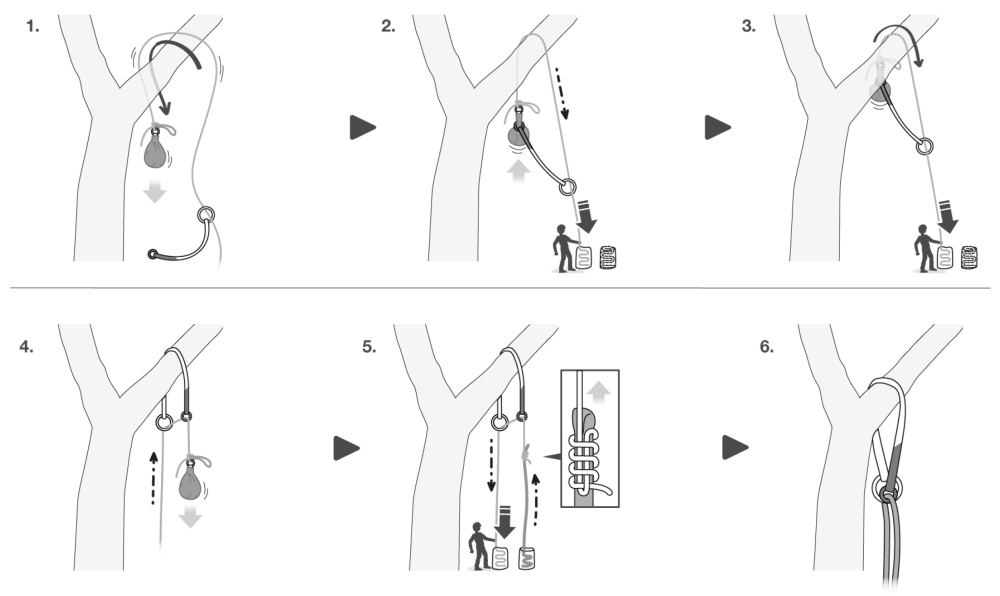 1.

2.

3.

4.

5.

6.