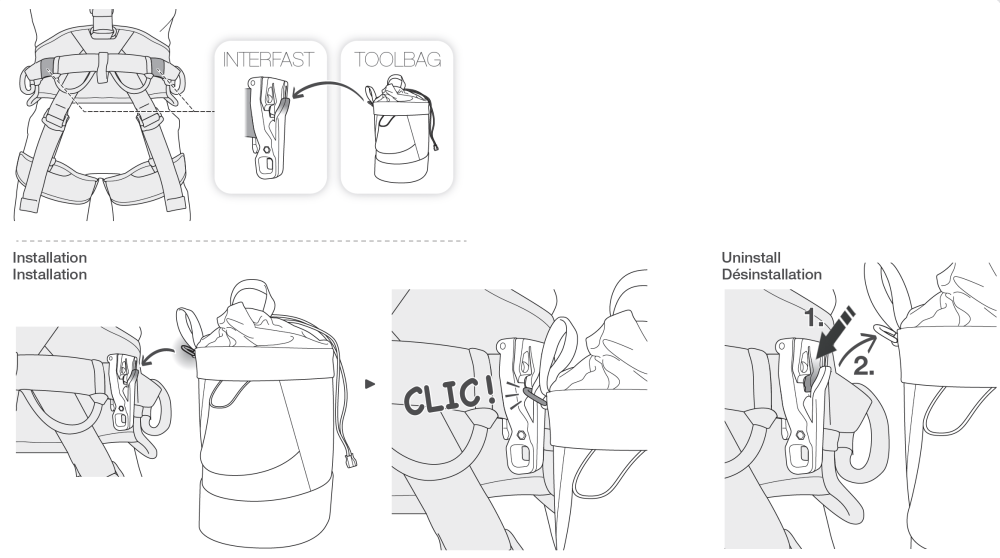 INTERFAST

TOOLBAG

Installation
Installation

CLIC!

Uninstall
Désinstallation

1.

2.