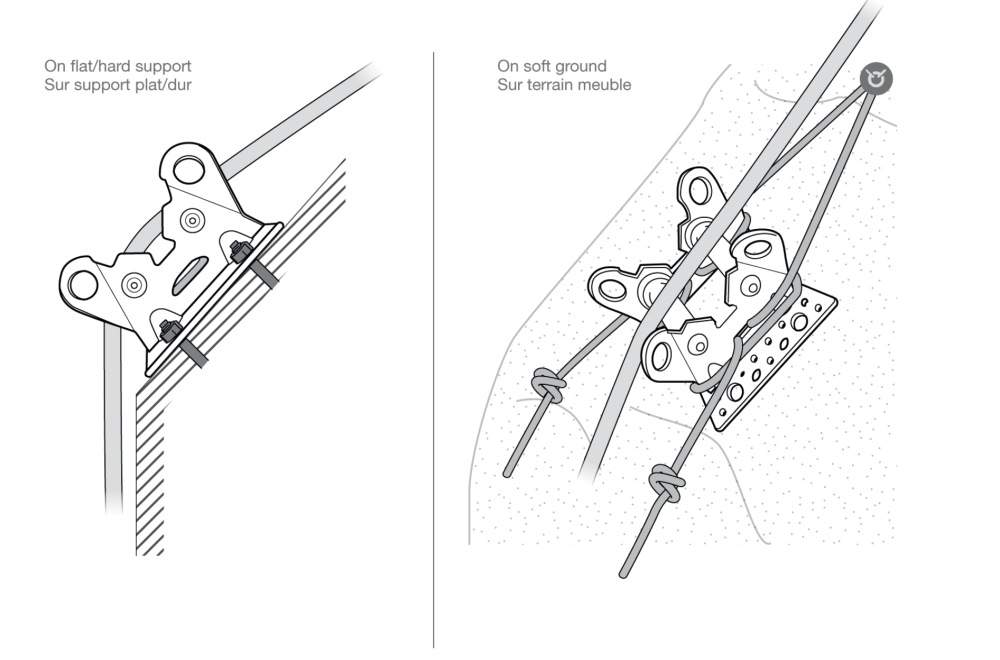 On flat/hard support
Sur support plat/dur

On soft ground
Sur terrain meuble