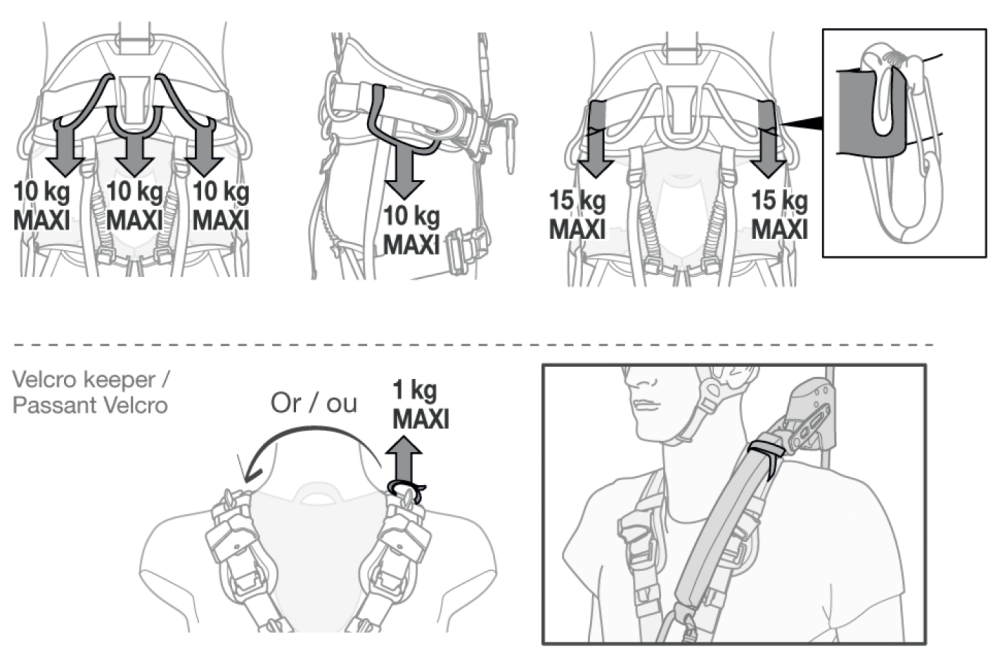 10 kg MAXI
10 kg MAXI
10 kg MAXI
10 kg MAXI
15 kg MAXI
15 kg MAXI

Velcro keeper / Passant Velcro
Or / ou
1 kg MAXI