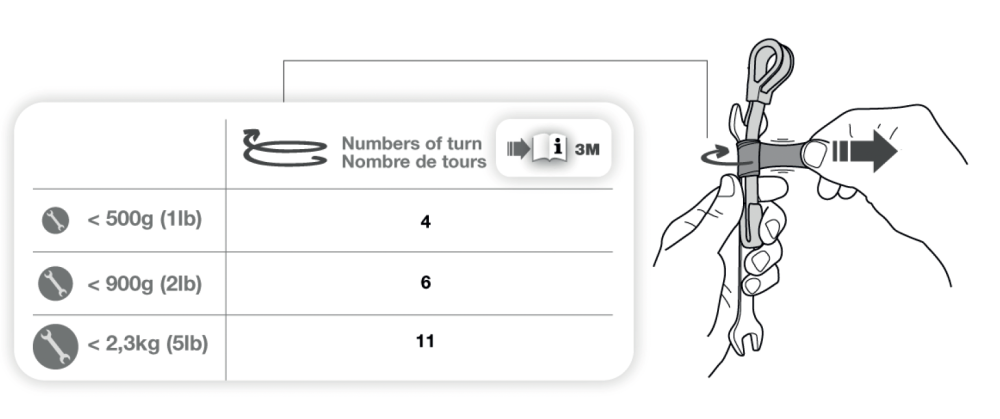 |  | Numbers of turn Nombre de tours i 3M |
|---|---|
| < 500g (1lb) | 4 |
| < 900g (2lb) | 6 |
| < 2,3kg (5lb) | 11 |