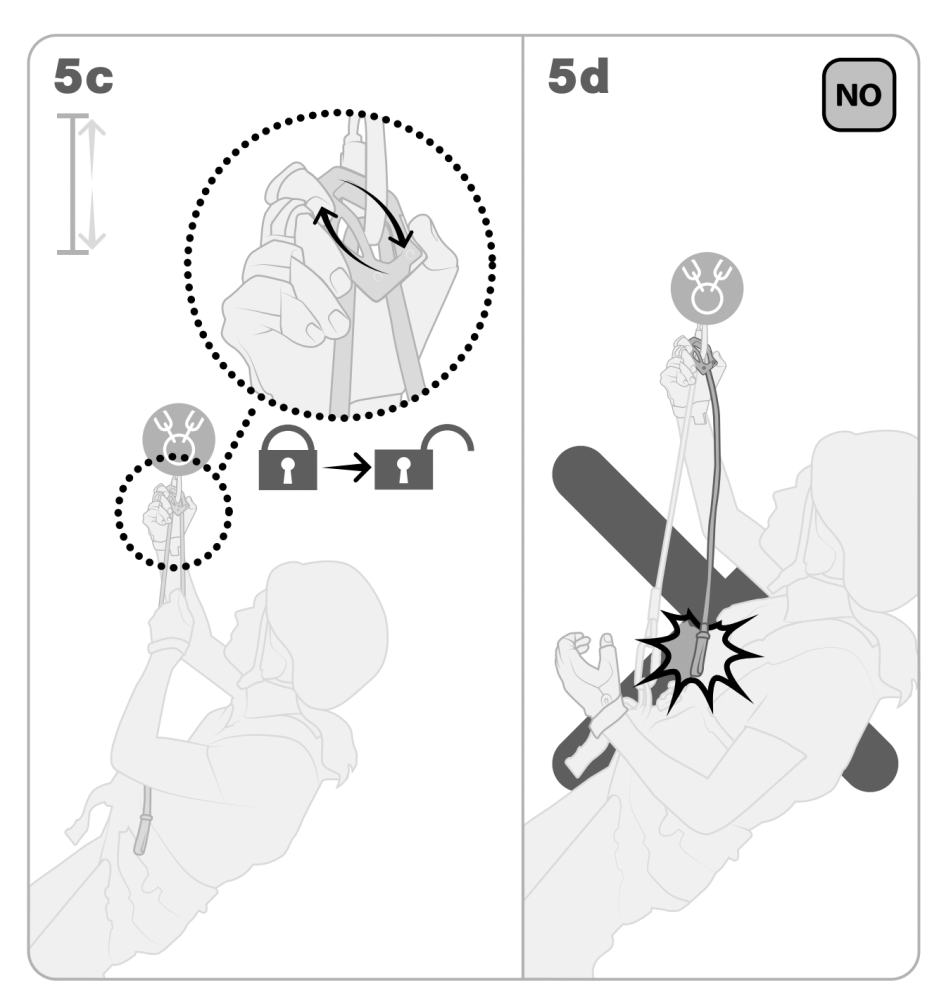 5c

5d

NO