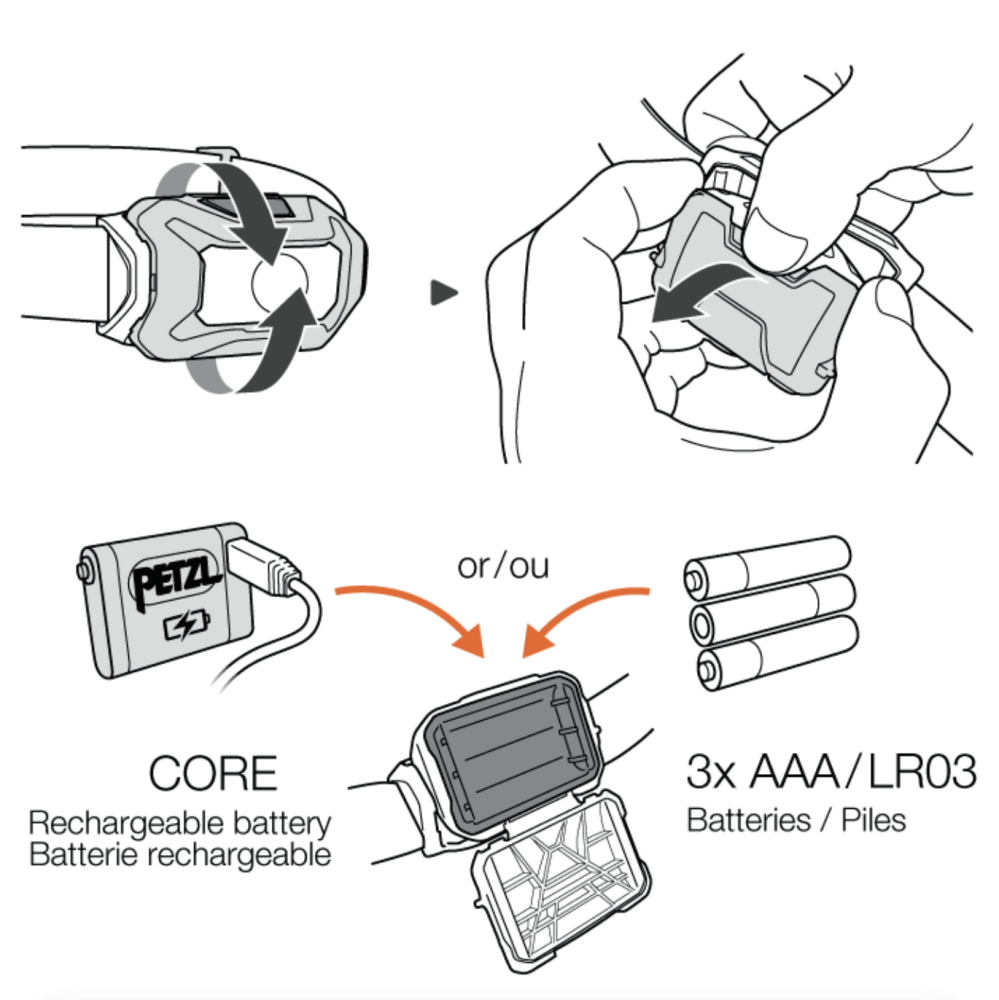 PETZL

or/ou

CORE
Rechargeable battery
Batterie rechargeable

3x AAA/LR03
Batteries / Piles