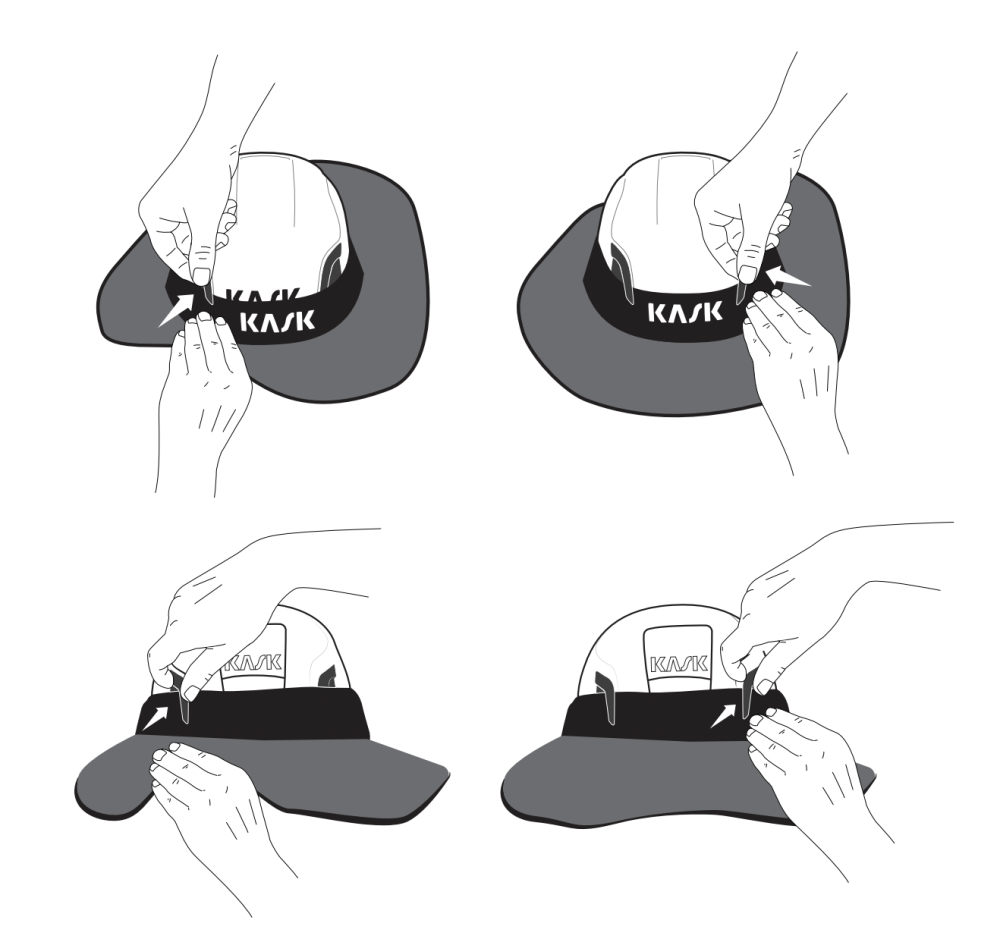 KASK
KASK

KASK

KASK

KASK