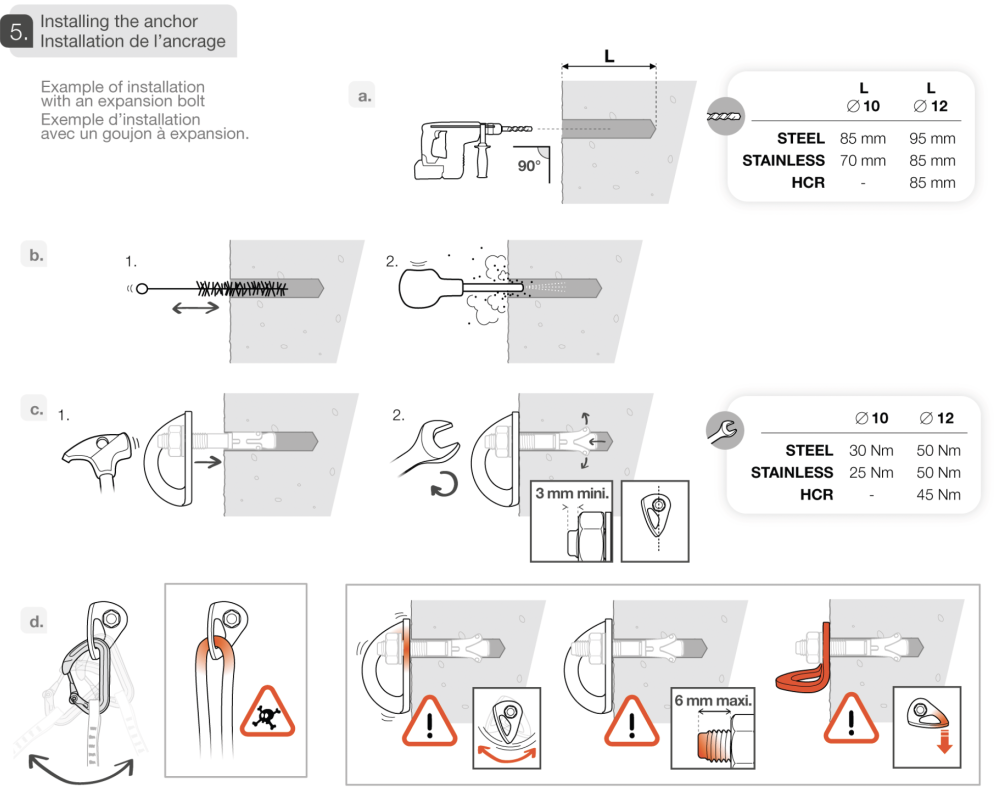 5. Installing the anchor
Installation de l'ancrage

Example of installation with an expansion bolt
Exemple d'installation avec un goujon à expansion.

a.

L

90°

| | L $\varnothing$ 10 | L $\varnothing$ 12 |
|---|---|---|
| STEEL | 85 mm | 95 mm |
| STAINLESS | 70 mm | 85 mm |
| HCR | - | 85 mm |

b.

1.

2.

c.

1.

2.

3 mm mini.

| | $\varnothing$ 10 | $\varnothing$ 12 |
|---|---|---|
| STEEL | 30 Nm | 50 Nm |
| STAINLESS | 25 Nm | 50 Nm |
| HCR | - | 45 Nm |

d.

6 mm maxi.