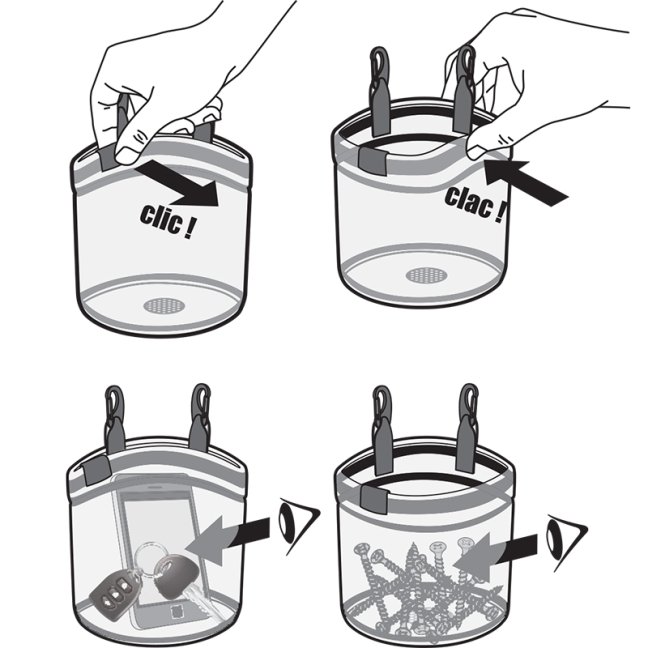 clic !

clac !