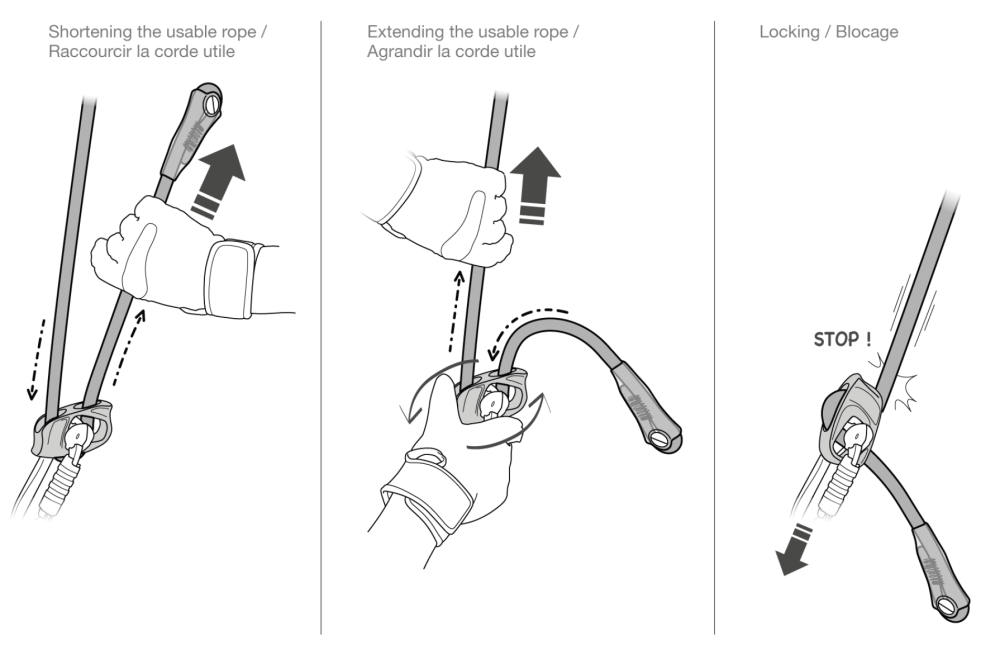 Shortening the usable rope /
Raccourcir la corde utile

Extending the usable rope /
Agrandir la corde utile

Locking / Blocage

STOP !