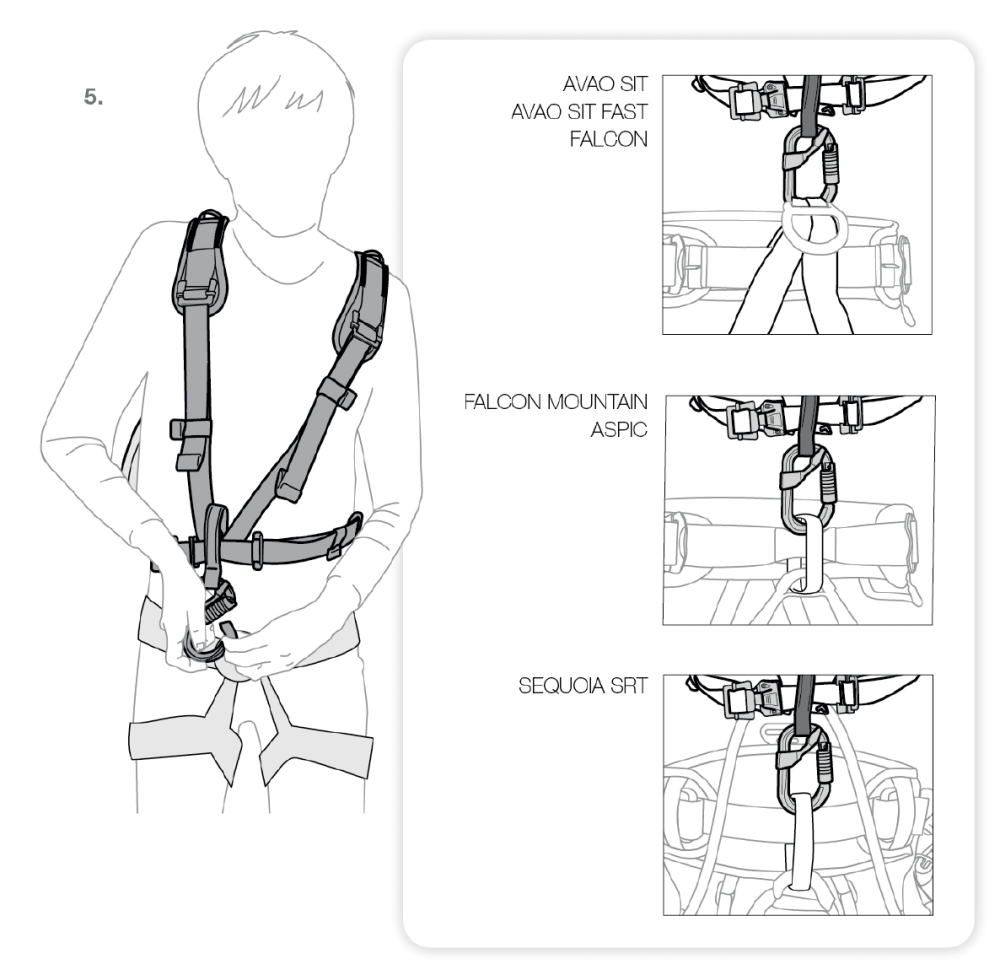 5.

AVAO SIT
AVAO SIT FAST
FALCON

FALCON MOUNTAIN
ASPIC

SEQUOIA SRT