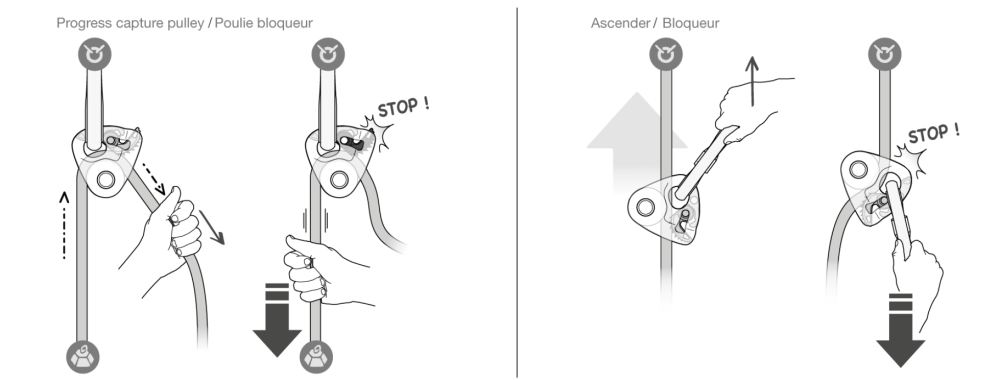 Progress capture pulley / Poulie bloqueur

STOP !

Ascender / Bloqueur

STOP !